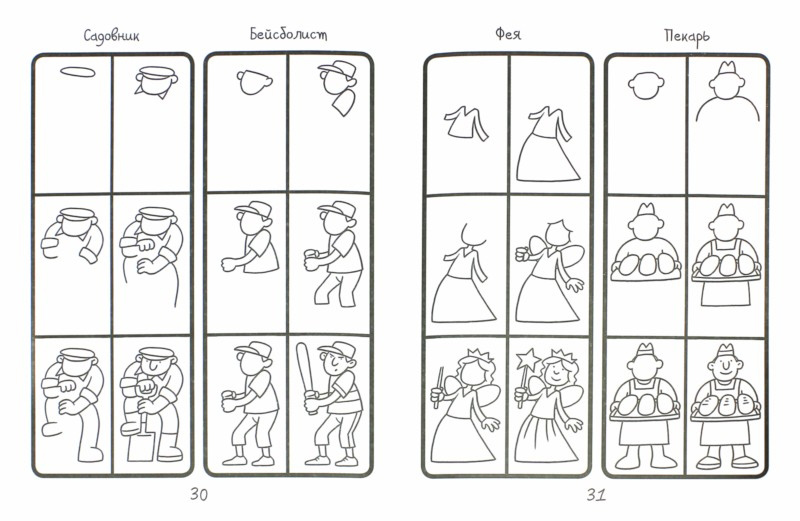 Садовник

Бейсболист

30

Фея

Пекарь

31